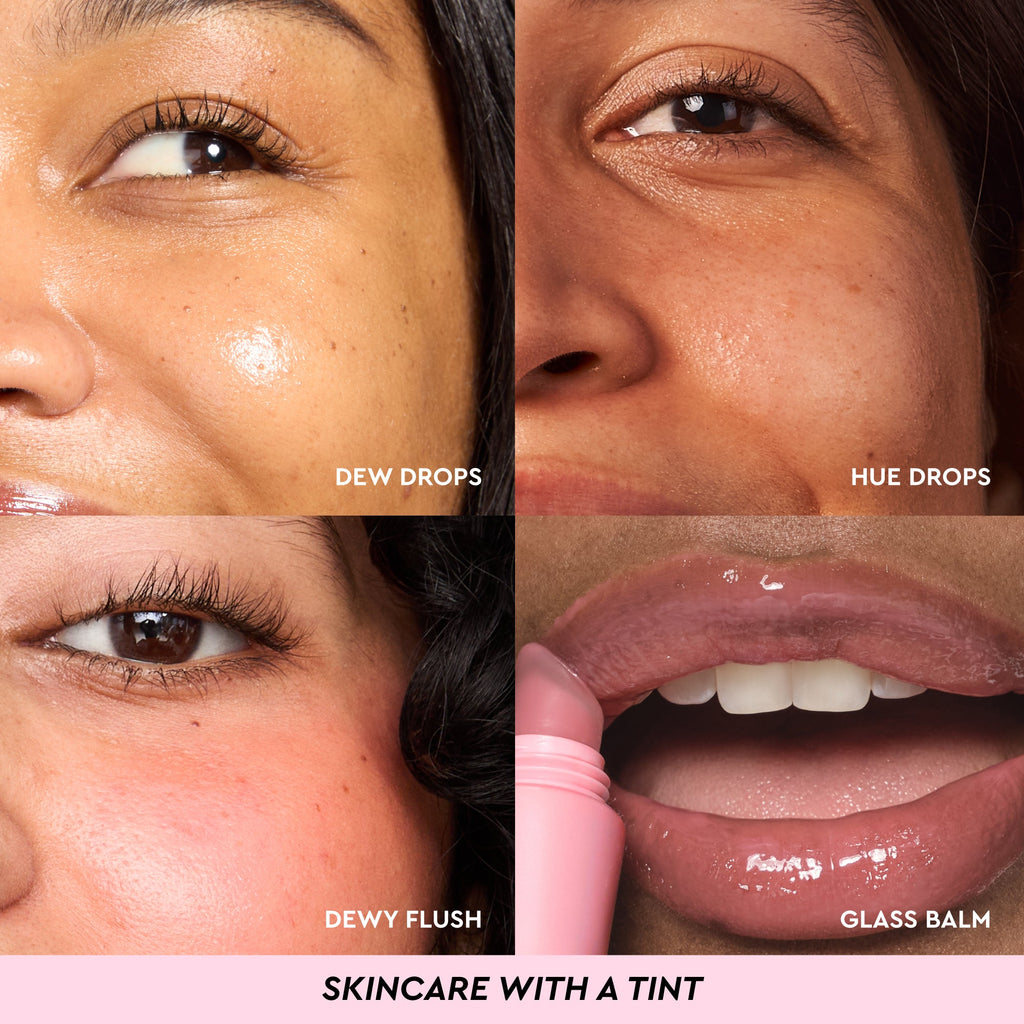 DEW DROPS

HUE DROPS

DEWY FLUSH

GLASS BALM

SKINCARE WITH A TINT