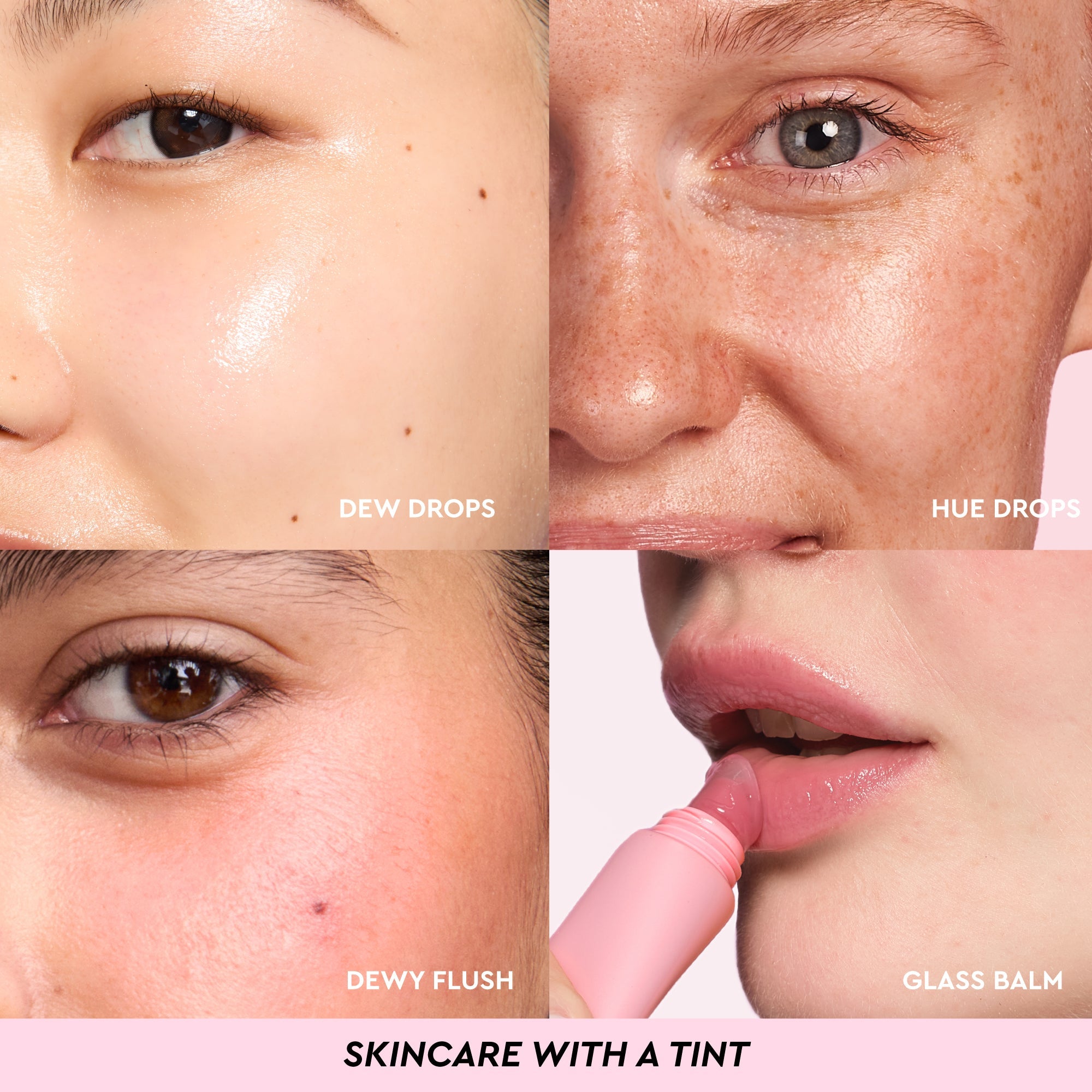 DEW DROPS

HUE DROPS

DEWY FLUSH

GLASS BALM

SKINCARE WITH A TINT