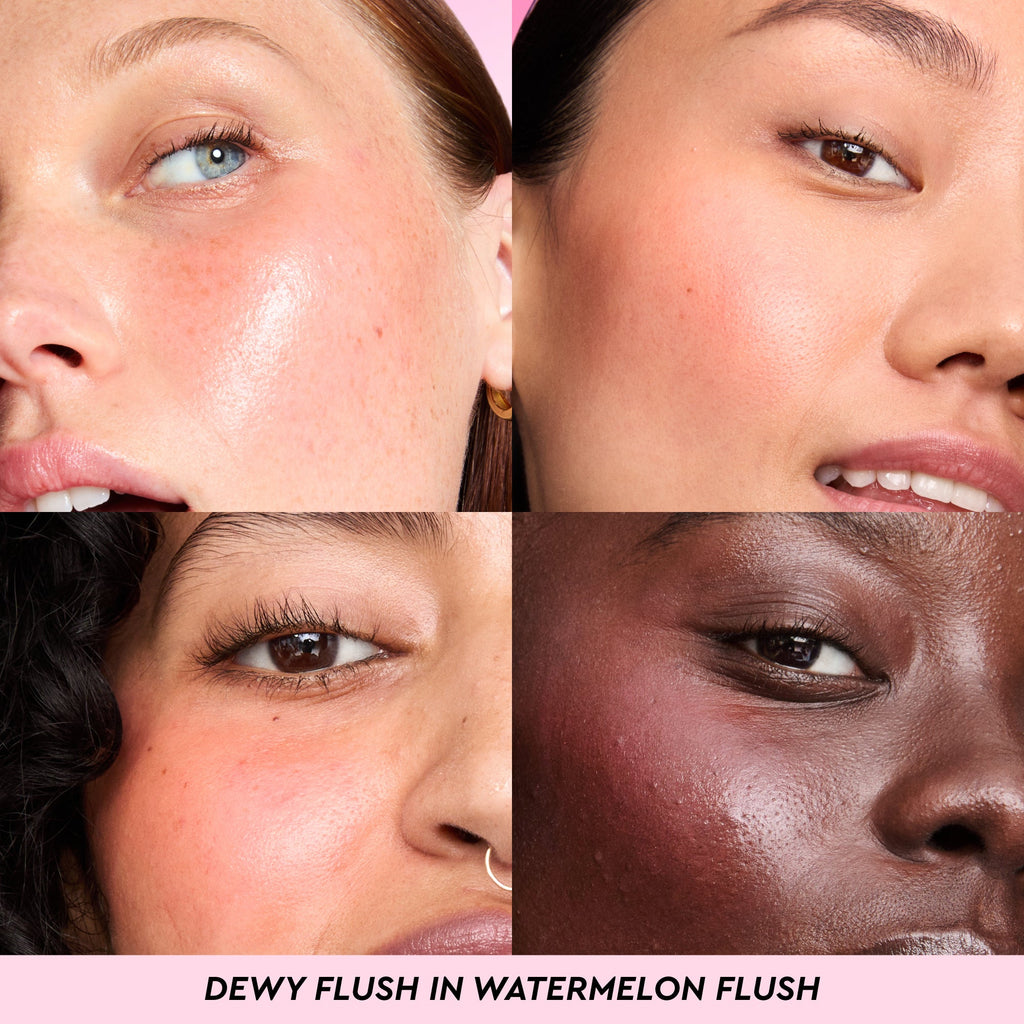 DEWY FLUSH IN WATERMELON FLUSH