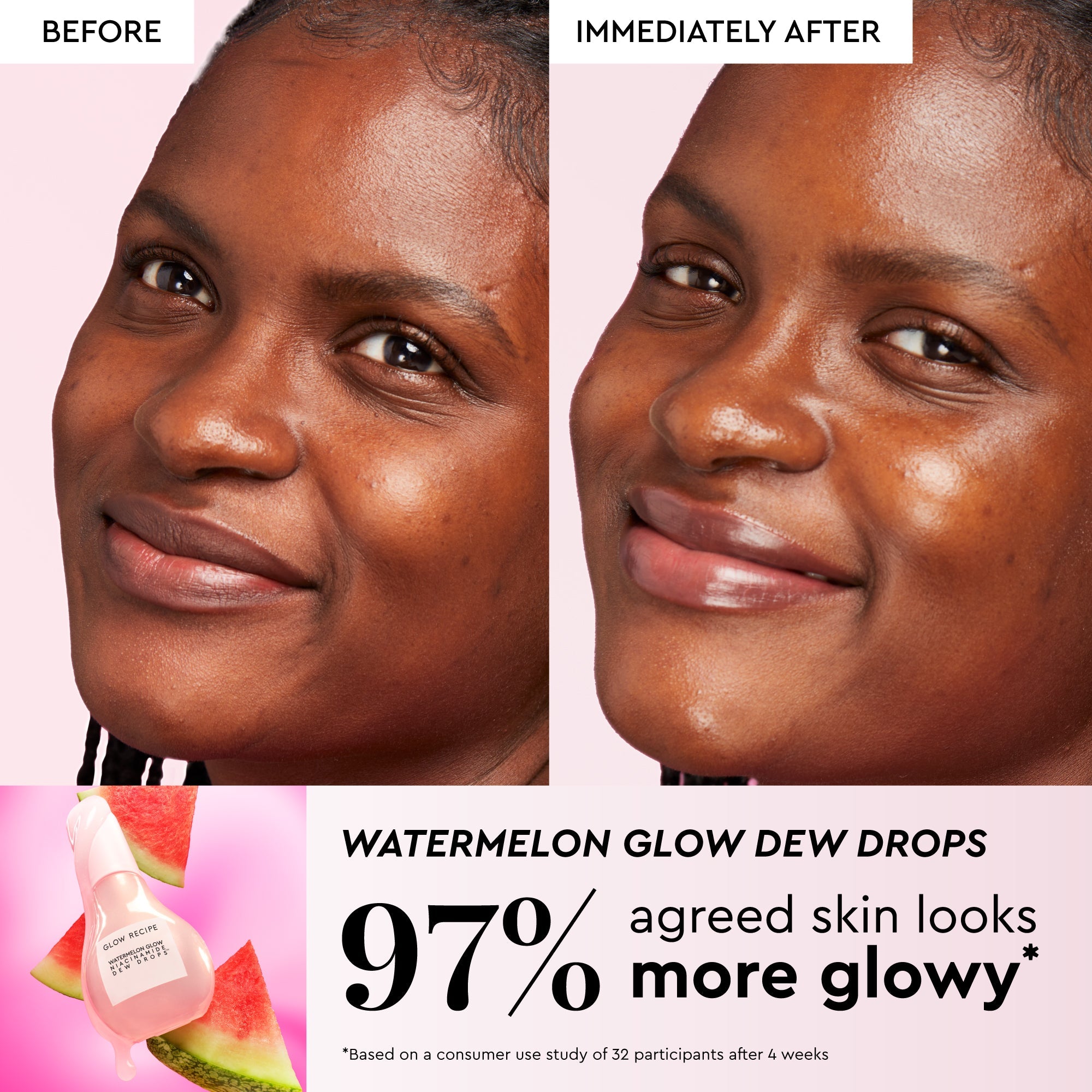 BEFORE

IMMEDIATELY AFTER

GLOW RECIPE

WATERMELON GLOW NIACINAMIDE DEW DROPS™

WATERMELON GLOW DEW DROPS

97% agreed skin looks more glowy*

*Based on a consumer use study of 32 participants after 4 weeks