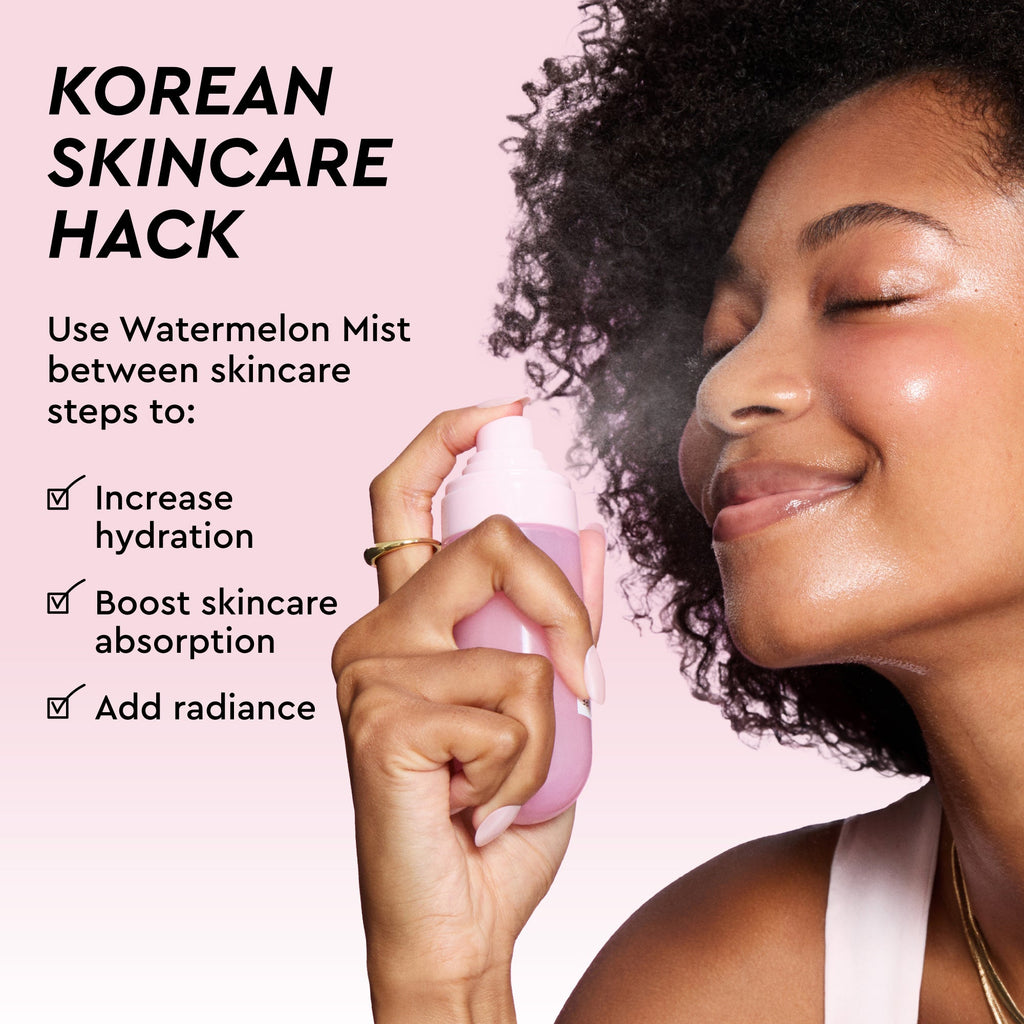 KOREAN SKINCARE HACK

Use Watermelon Mist between skincare steps to:

☑ Increase hydration

☑ Boost skincare absorption

☑ Add radiance