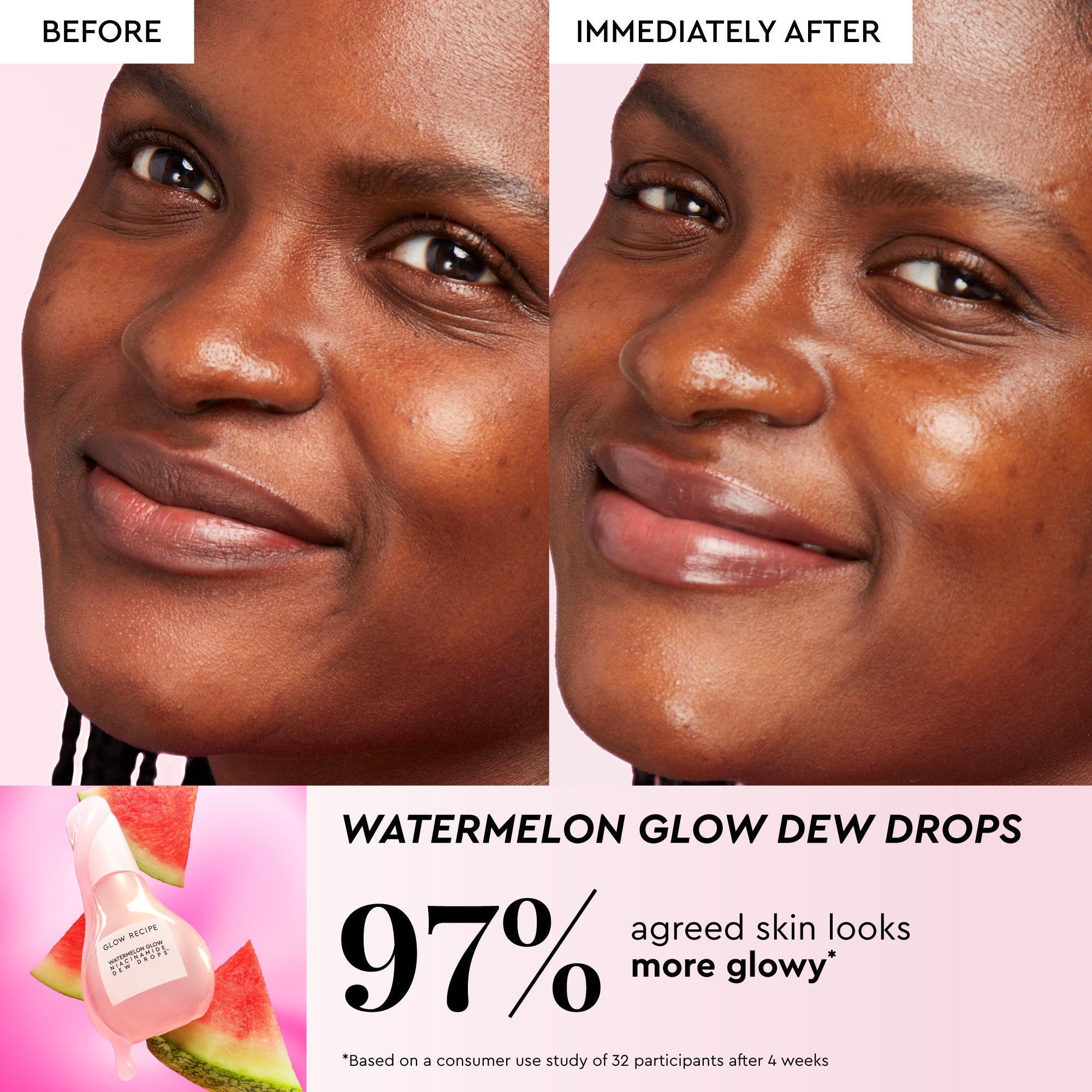 BEFORE

IMMEDIATELY AFTER

GLOW RECIPE

WATERMELON GLOW NIACINAMIDE DEW DROPS™

WATERMELON GLOW DEW DROPS

97%

agreed skin looks **more glowy***

*Based on a consumer use study of 32 participants after 4 weeks