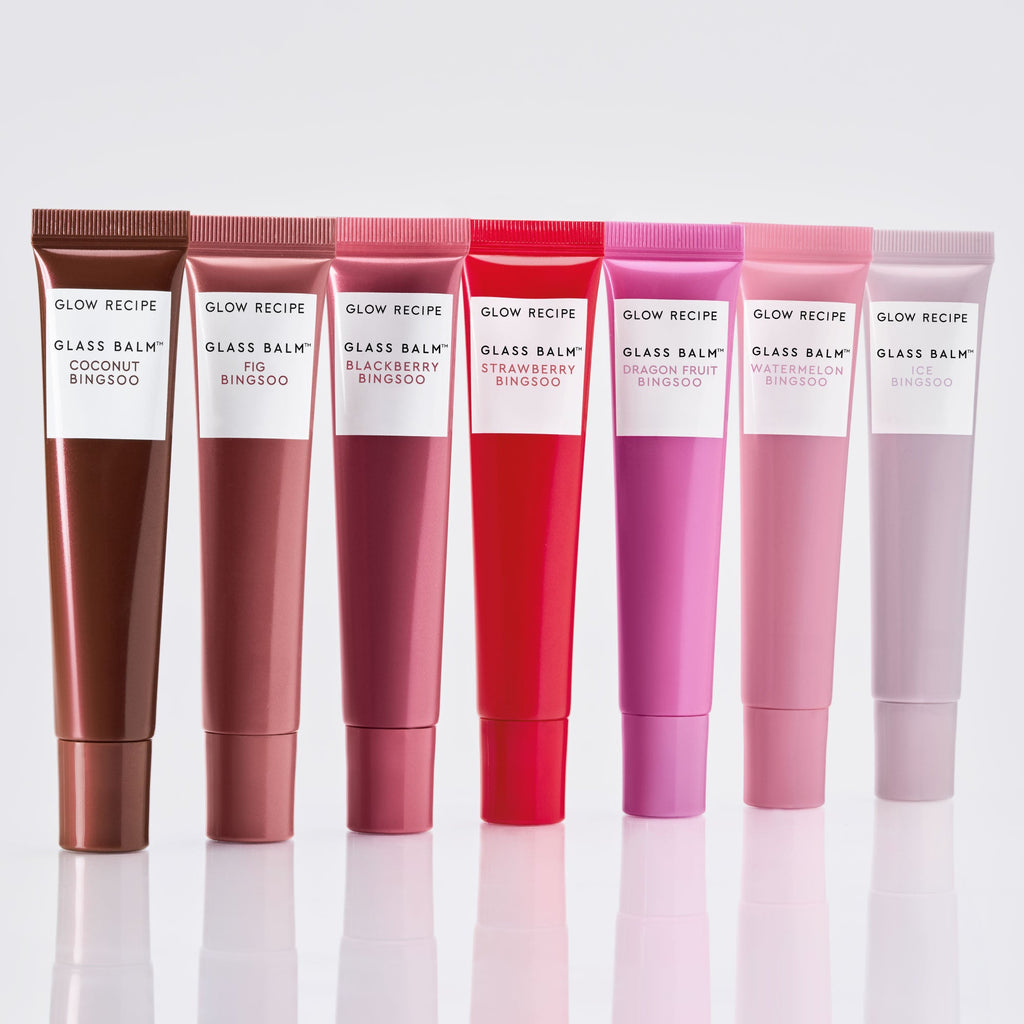 GLOW RECIPE

GLASS BALM™
COCONUT BINGSOO

GLOW RECIPE

GLASS BALM™
FIG BINGSOO

GLOW RECIPE

GLASS BALM™
BLACKBERRY BINGSOO

GLOW RECIPE

GLASS BALM™
STRAWBERRY BINGSOO

GLOW RECIPE

GLASS BALM™
DRAGON FRUIT BINGSOO

GLOW RECIPE

GLASS BALM™
WATERMELON BINGSOO

GLOW RECIPE

GLASS BALM™
ICE BINGSOO