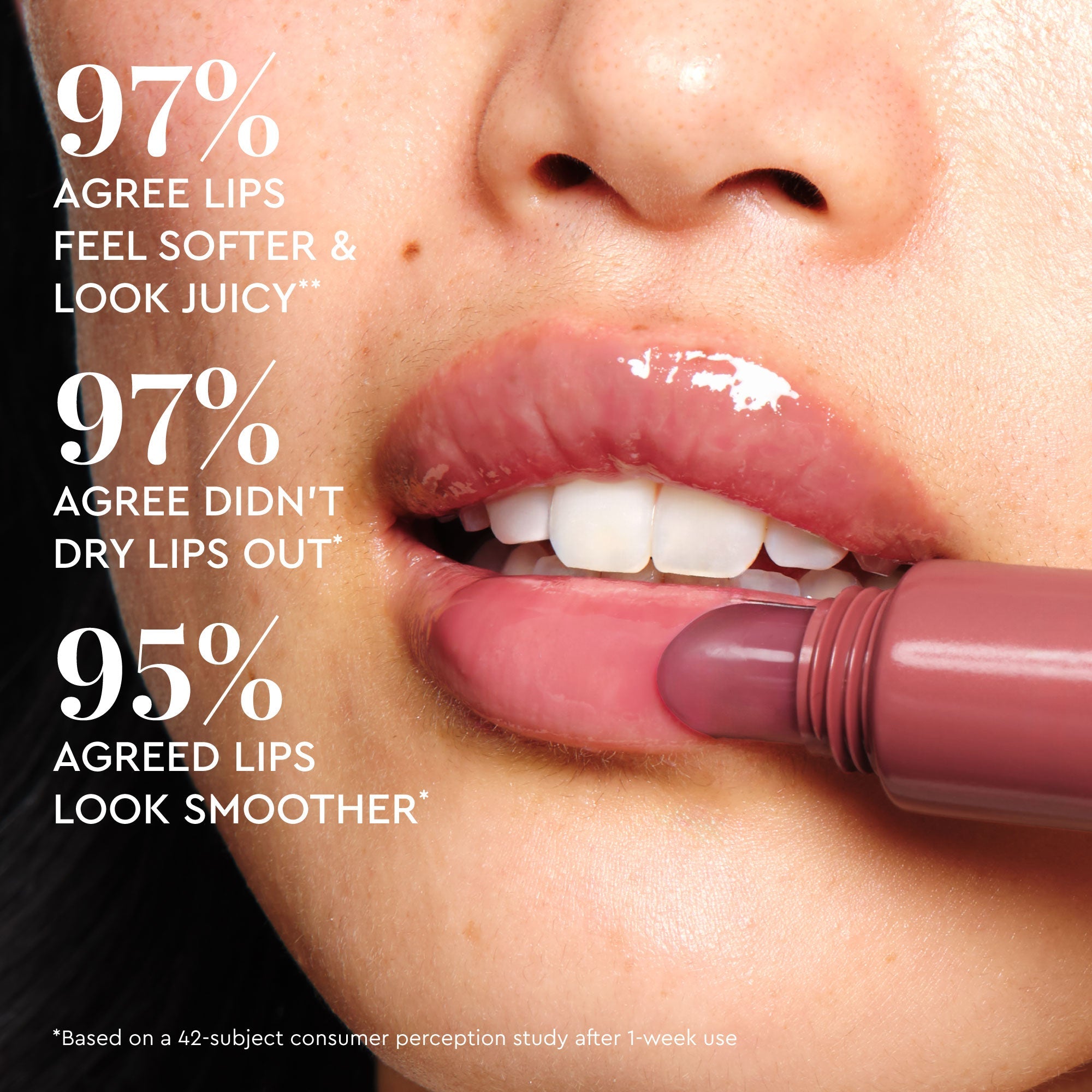 97%
AGREE LIPS FEEL SOFTER & LOOK JUICY**

97%
AGREE DIDN'T DRY LIPS OUT*

95%
AGREED LIPS LOOK SMOOTHER*

*Based on a 42-subject consumer perception study after 1-week use