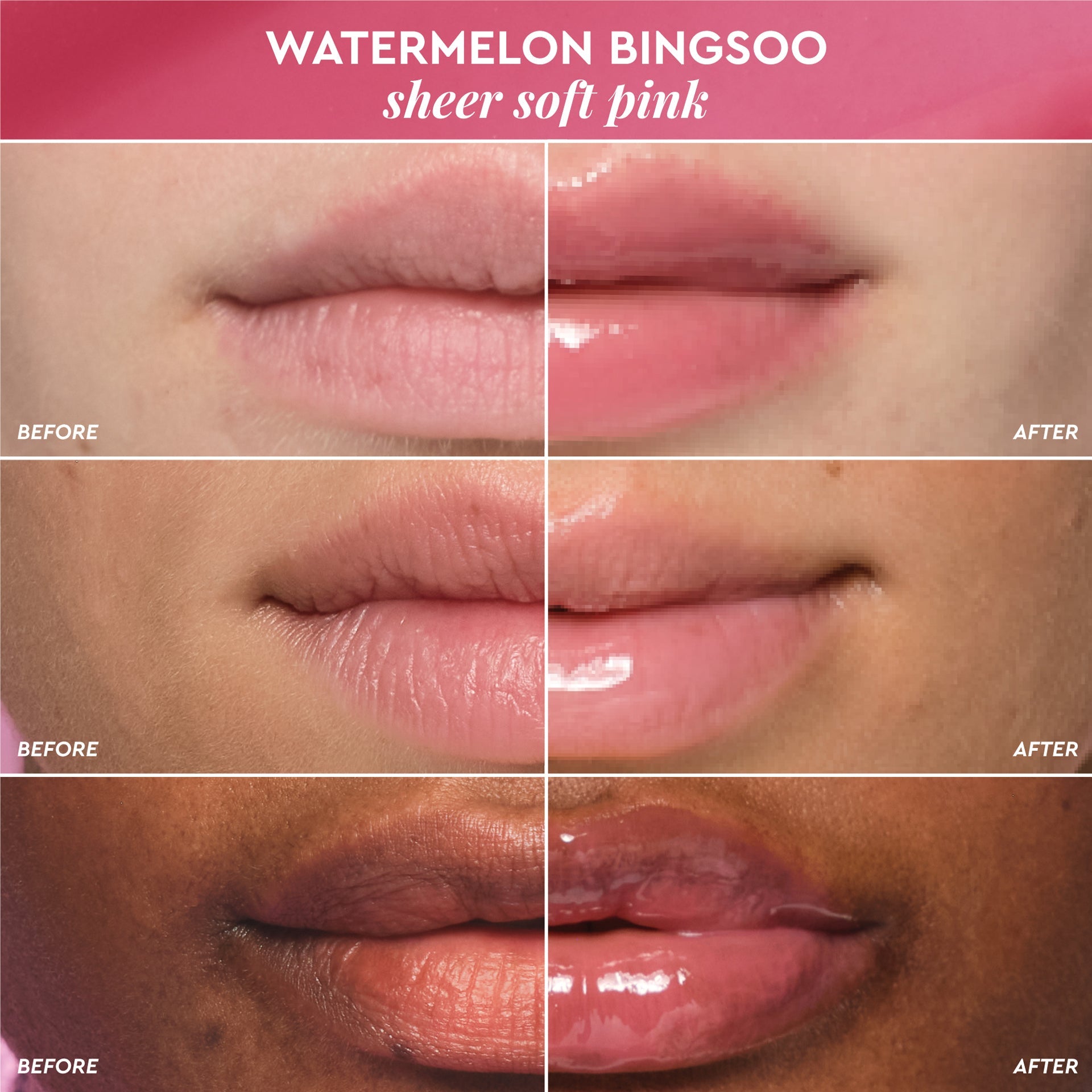 WATERMELON BINGSOO
sheer soft pink

BEFORE

AFTER

BEFORE

AFTER

BEFORE

AFTER