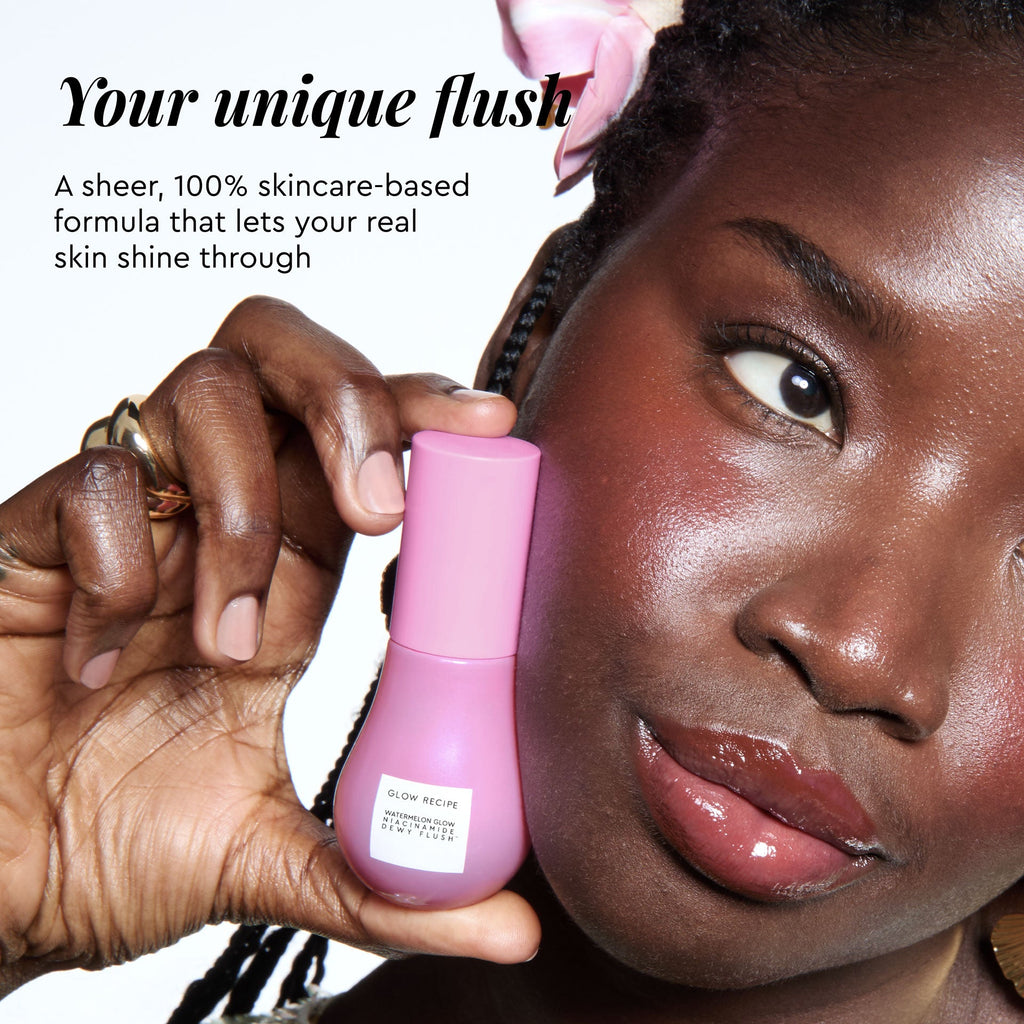 Your unique flush

A sheer, 100% skincare-based formula that lets your real skin shine through

GLOW RECIPE

WATERMELON GLOW NIACINAMIDE DEWY FLUSH™