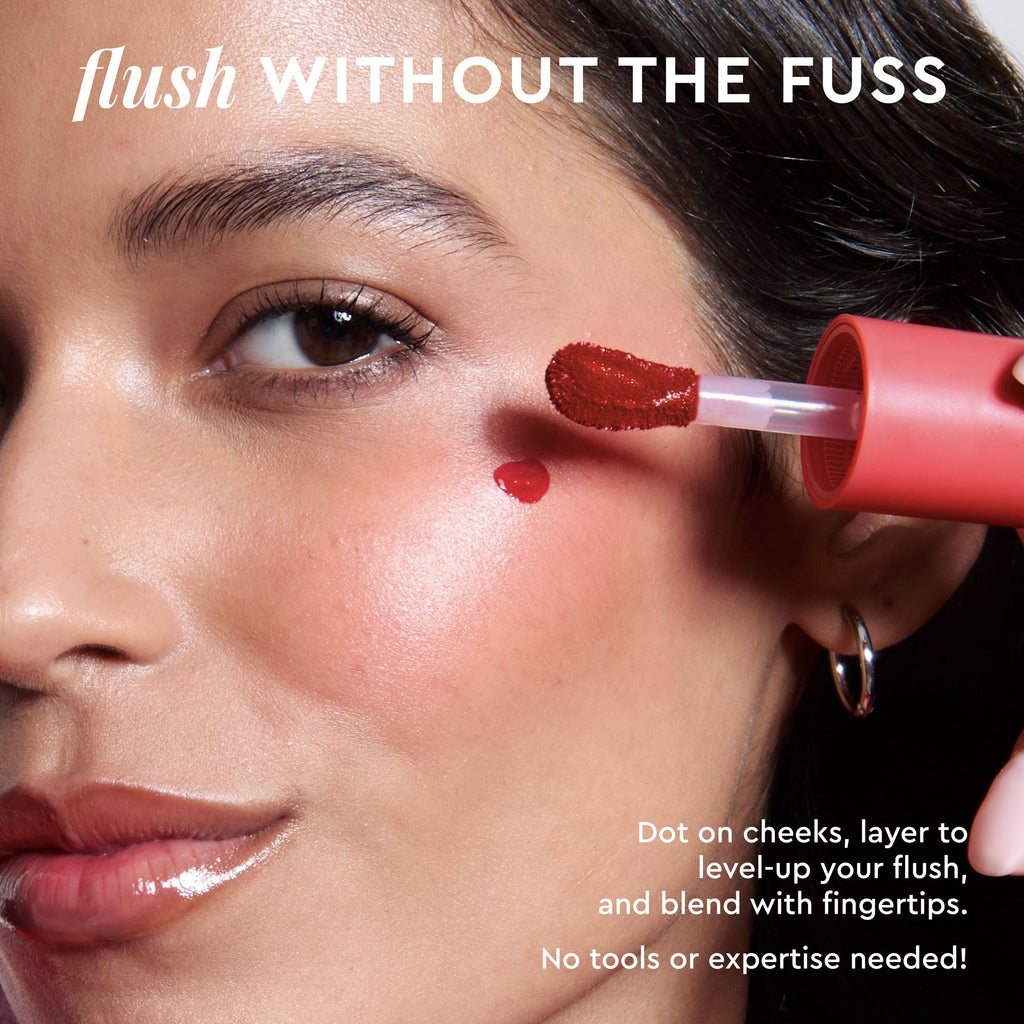 flush WITHOUT THE FUSS

Dot on cheeks, layer to level-up your flush, and blend with fingertips.

No tools or expertise needed!