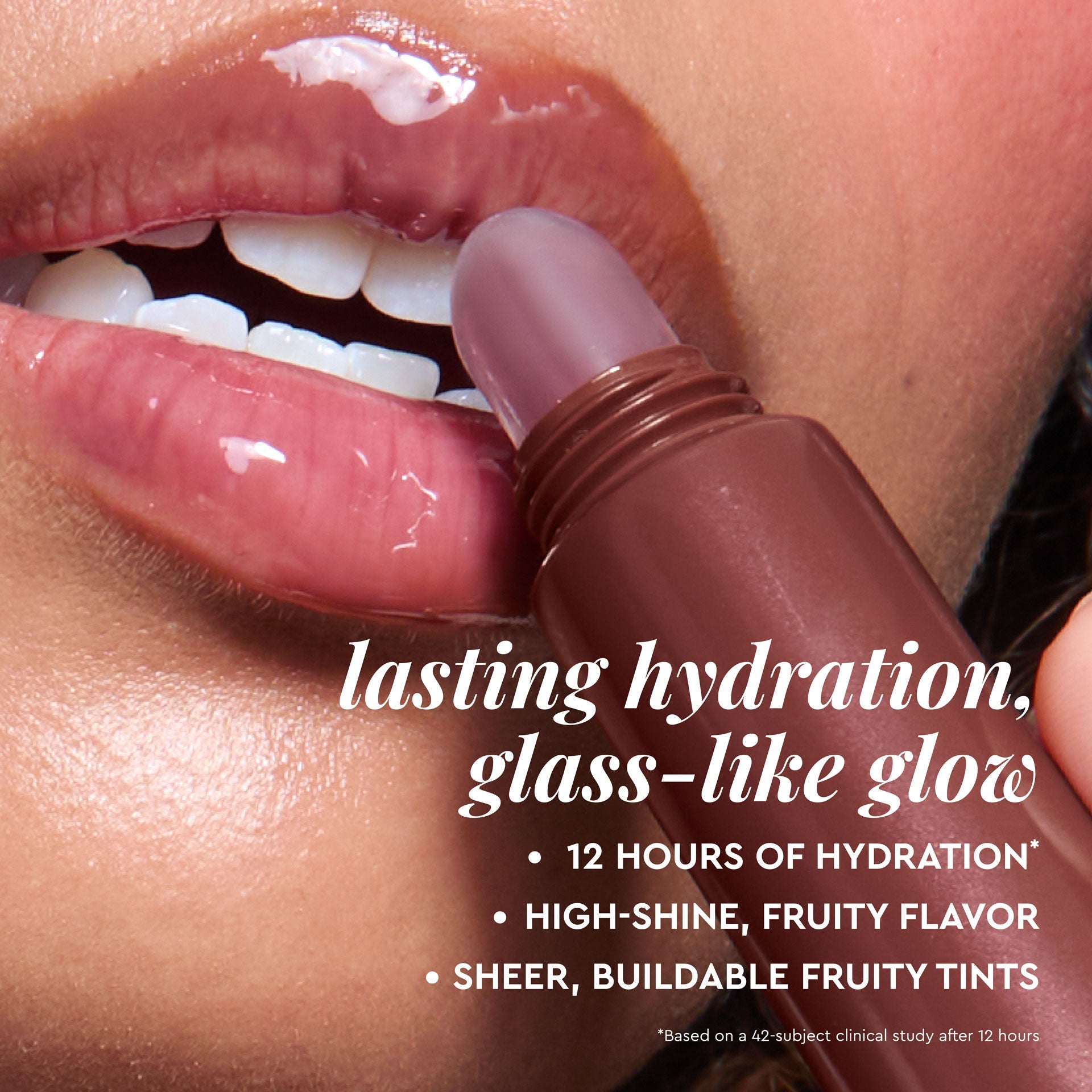 lasting hydration, glass-like glow

• 12 HOURS OF HYDRATION*
• HIGH-SHINE, FRUITY FLAVOR
• SHEER, BUILDABLE FRUITY TINTS

*Based on a 42-subject clinical study after 12 hours